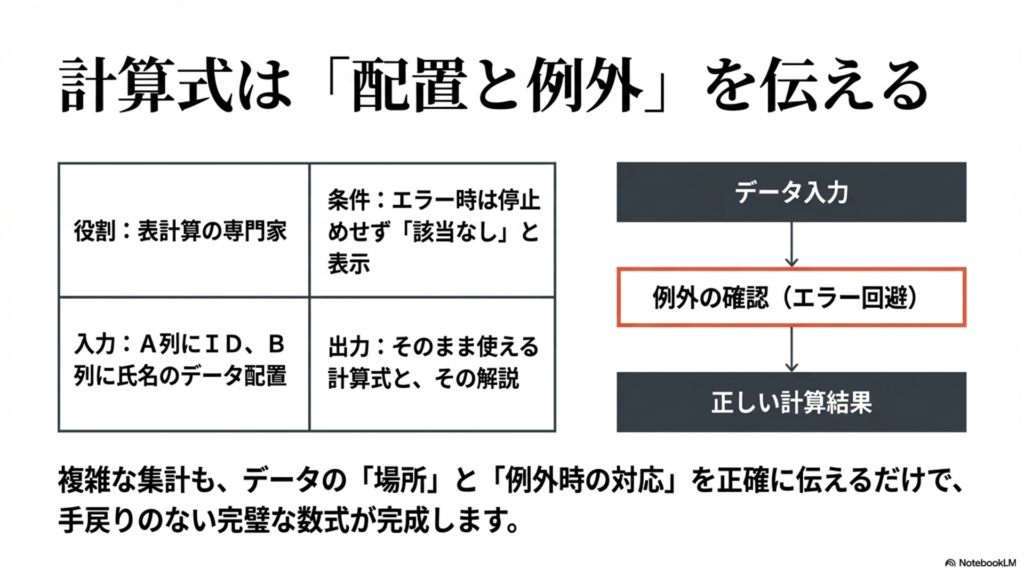 計算式は「配置と例外」を伝える

| 役割：表計算の専門家 | 条件：エラー時は停止めせず「該当なし」と表示 |
|---|---|
| 入力：Ａ列にＩＤ、Ｂ列に氏名のデータ配置 | 出力：そのまま使える計算式と、その解説 |

データ入力

例外の確認（エラー回避）

正しい計算結果

複雑な集計も、データの「場所」と「例外時の対応」を正確に伝えるだけで、手戻りのない完璧な数式が完成します。

NotebookLM